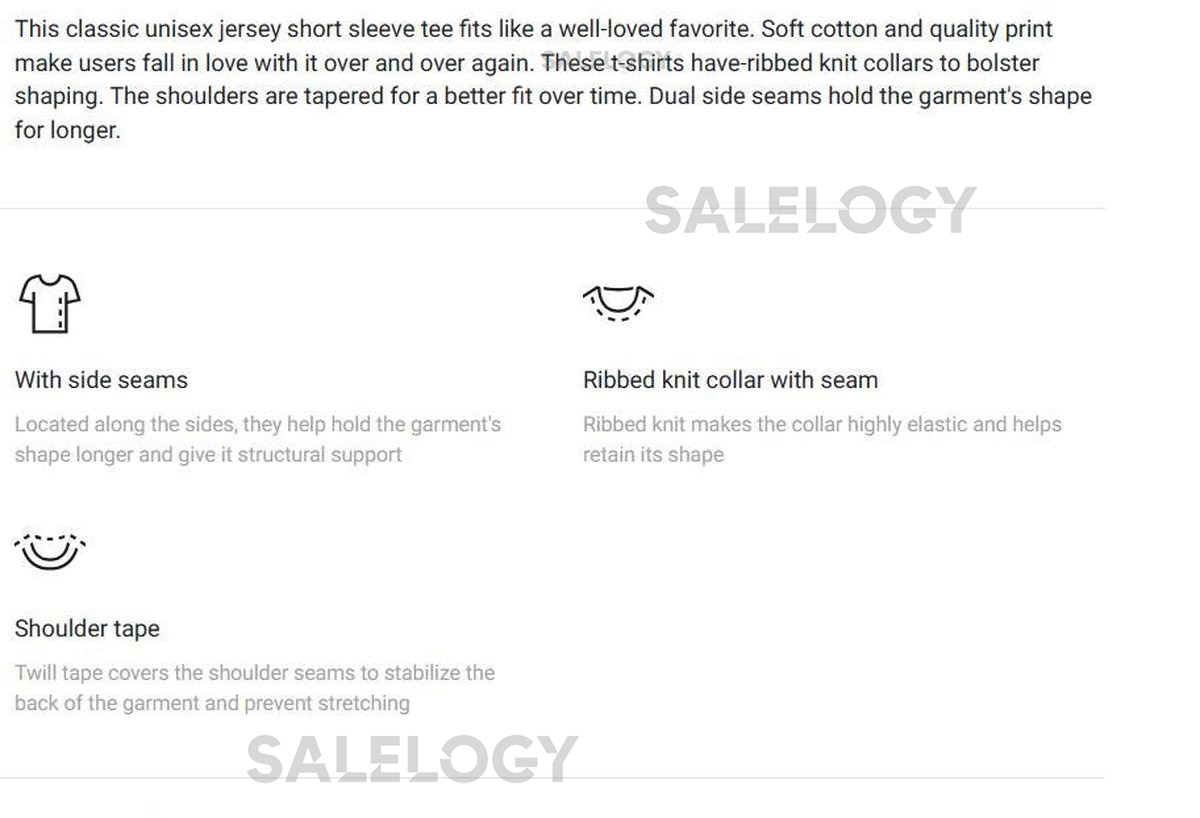 This classic unisex jersey short sleeve tee fits like a well-loved favorite. Soft cotton and quality print make users fall in love with it over and over again. These t-shirts have-ribbed knit collars to bolster shaping. The shoulders are tapered for a better fit over time. Dual side seams hold the garment's shape for longer.

With side seams

Located along the sides, they help hold the garment's shape longer and give it structural support

Ribbed knit collar with seam

Ribbed knit makes the collar highly elastic and helps retain its shape

Shoulder tape

Twill tape covers the shoulder seams to stabilize the back of the garment and prevent stretching

SALELOGY